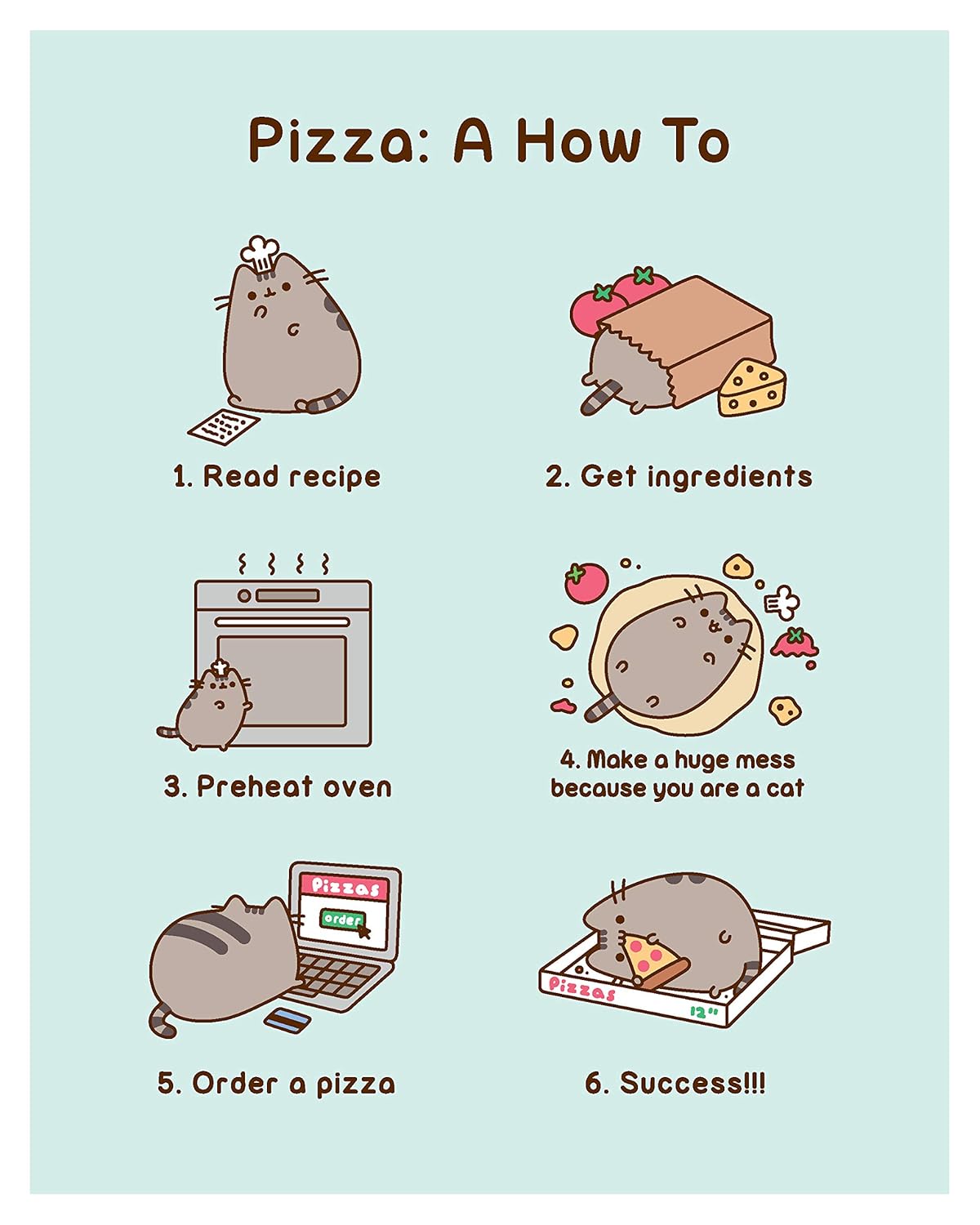 Pizza: A How To

1. Read recipe

2. Get ingredients

3. Preheat oven

4. Make a huge mess because you are a cat

Pizzas

order

5. Order a pizza

Pizzas

12"

6. Success!!!