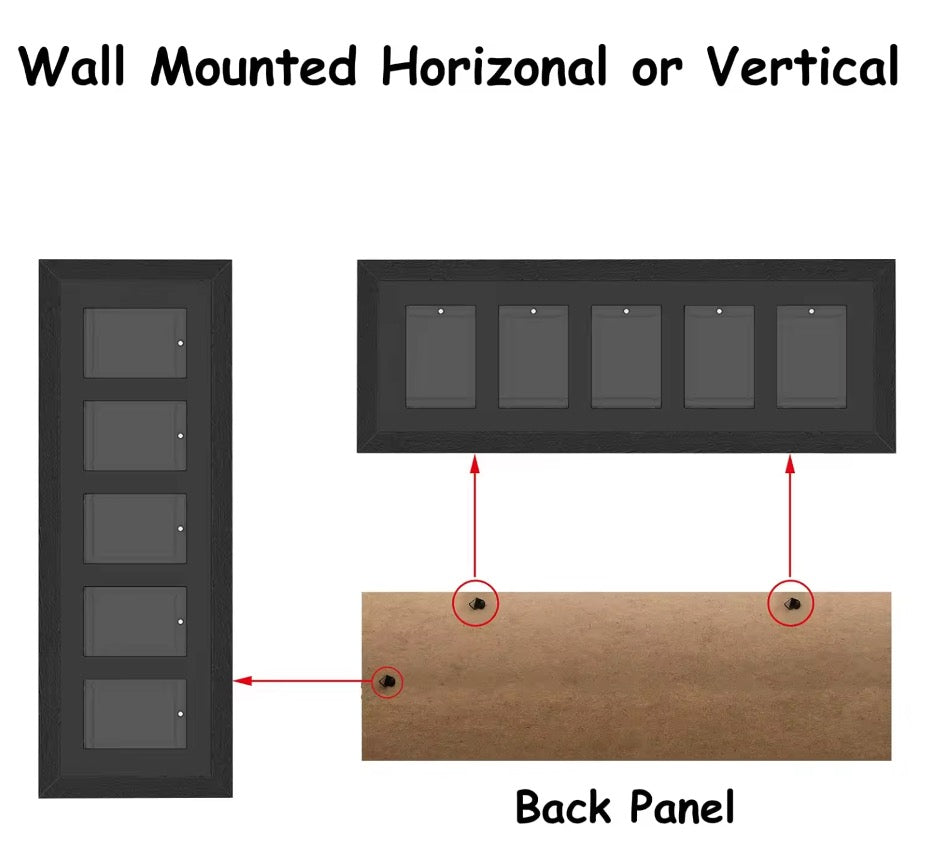 Wall Mounted Horizonal or Vertical

Back Panel